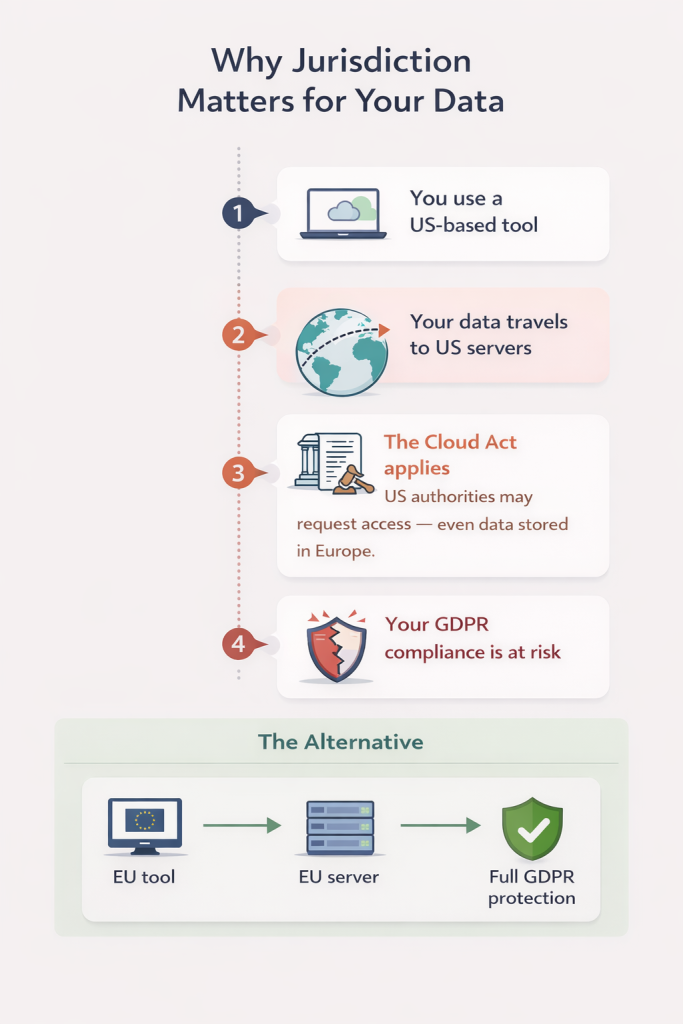 Why Jurisdiction Matters for Your Data

1
You use a US-based tool

2
Your data travels to US servers

3
The Cloud Act applies
US authorities may request access — even data stored in Europe.

4
Your GDPR compliance is at risk

The Alternative

EU tool
EU server
Full GDPR protection